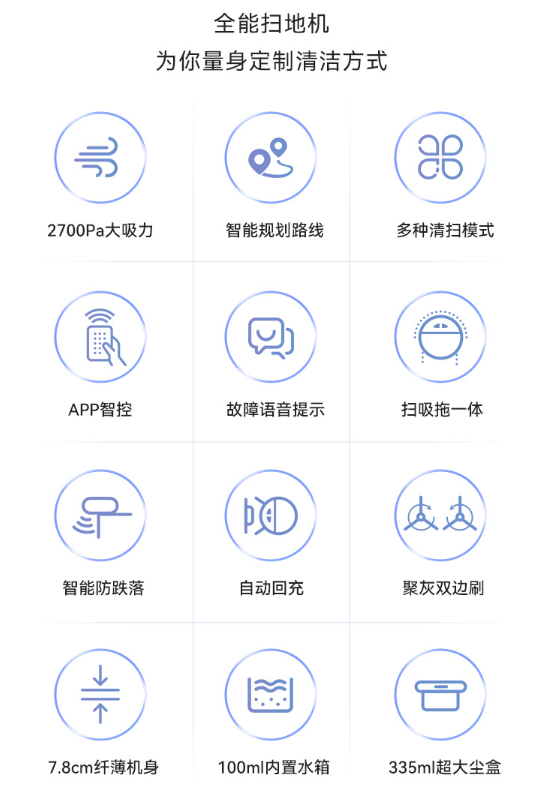 全能扫地机
为你量身定制清洁方式

2700Pa大吸力

智能规划路线

多种清扫模式

APP智控

故障语音提示

扫吸拖一体

智能防跌落

自动回充

聚灰双边刷

7.8cm纤薄机身

100ml内置水箱

335ml超大尘盒